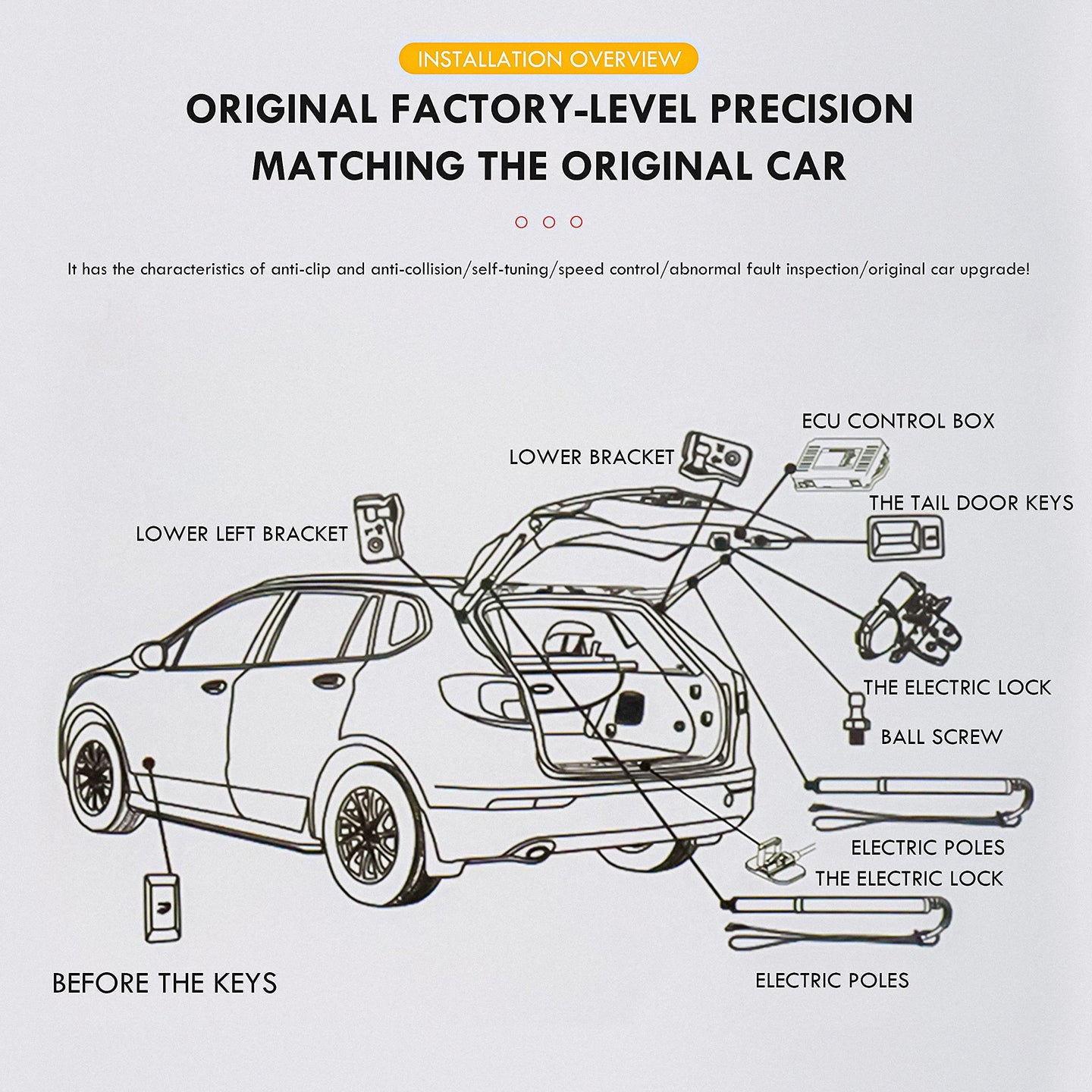 INSTALLATION OVERVIEW

ORIGINAL FACTORY-LEVEL PRECISION
MATCHING THE ORIGINAL CAR

It has the characteristics of anti-clip and anti-collision/self-tuning/speed control/abnormal fault inspection/original car upgrade!

ECU CONTROL BOX

LOWER BRACKET

THE TAIL DOOR KEYS

LOWER LEFT BRACKET

THE ELECTRIC LOCK

BALL SCREW

ELECTRIC POLES

THE ELECTRIC LOCK

BEFORE THE KEYS

ELECTRIC POLES