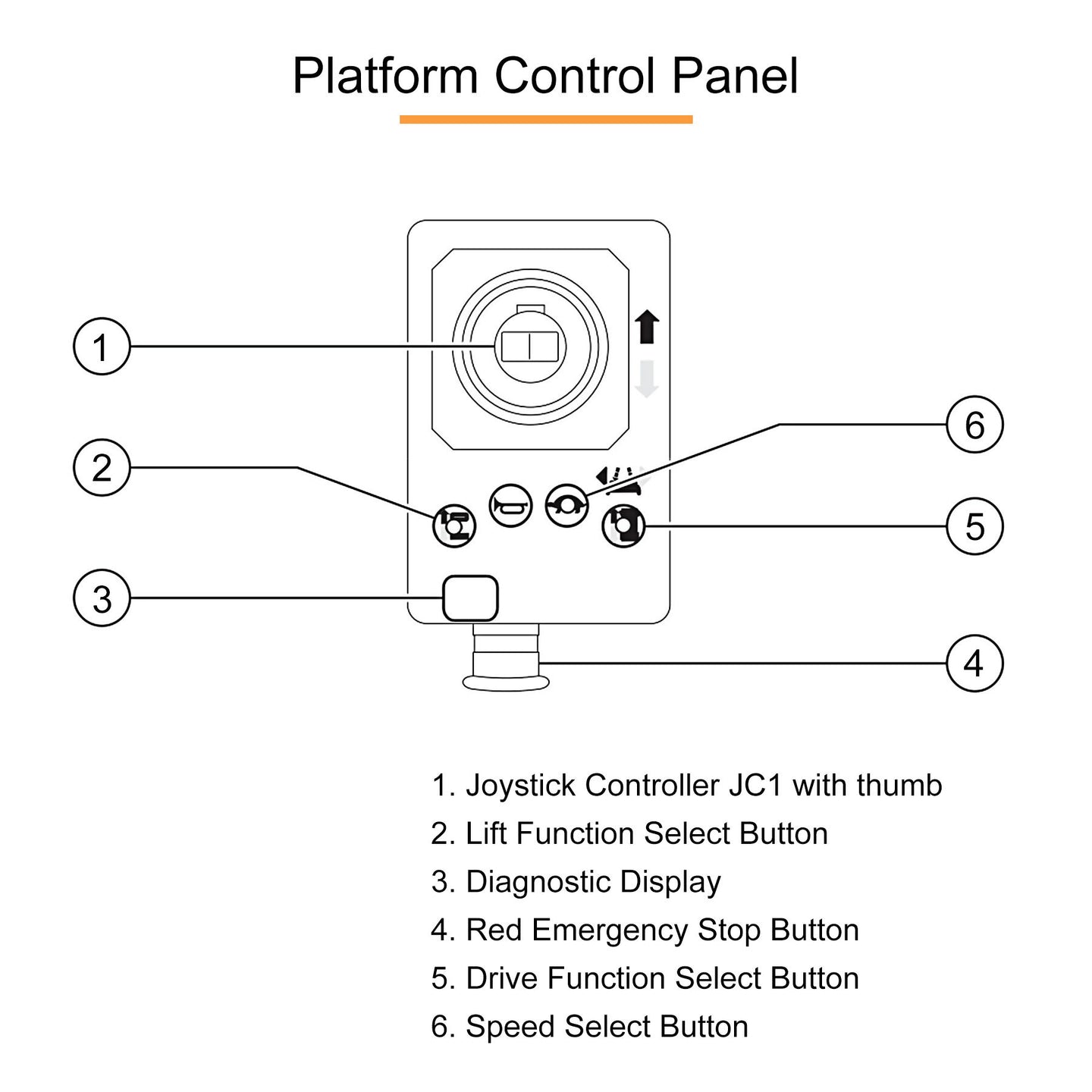 Platform Control Panel

1

2

3

6

5

4

1. Joystick Controller JC1 with thumb
2. Lift Function Select Button
3. Diagnostic Display
4. Red Emergency Stop Button
5. Drive Function Select Button
6. Speed Select Button