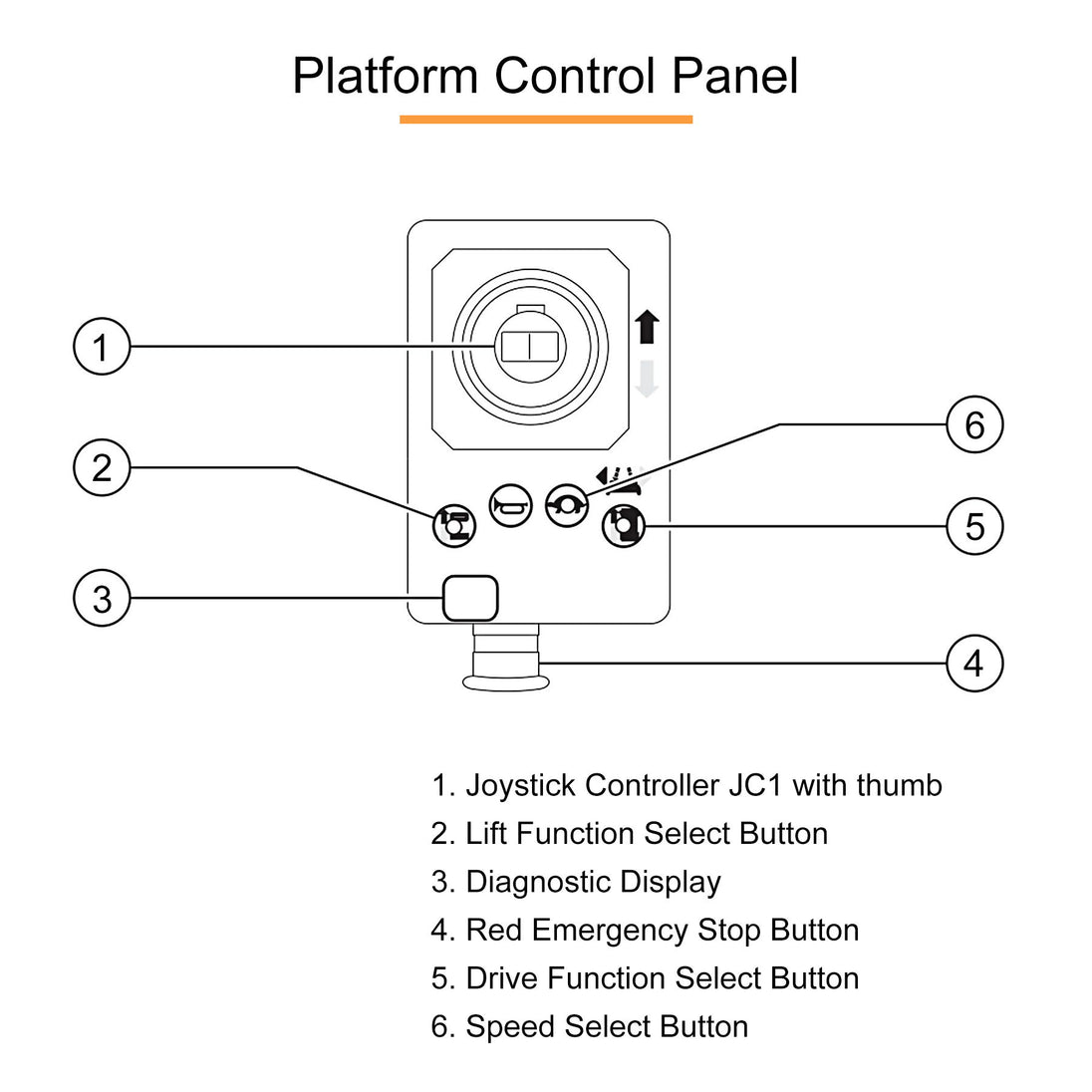 Platform Control Panel

1

2

3

6

5

4

1. Joystick Controller JC1 with thumb
2. Lift Function Select Button
3. Diagnostic Display
4. Red Emergency Stop Button
5. Drive Function Select Button
6. Speed Select Button